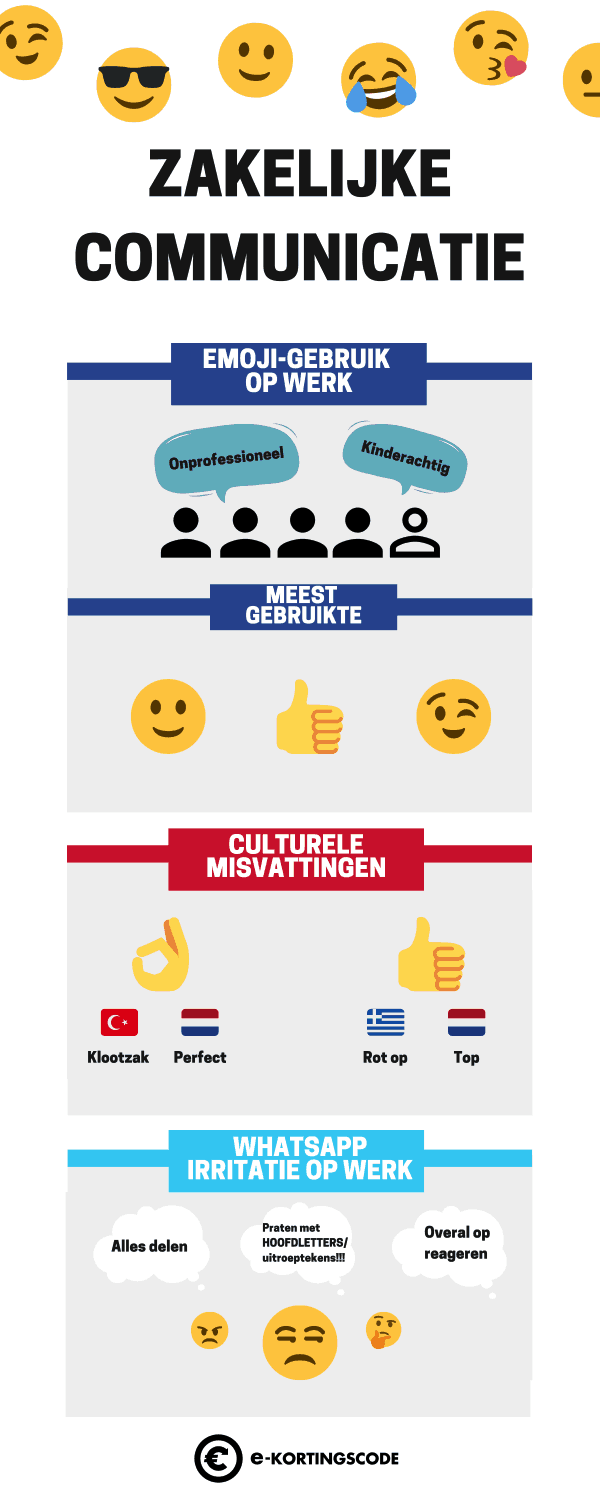 ZAKELIJKE COMMUNICATIE

EMOJI-GEBRUIK OP WERK

Onprofessioneel

Kinderachtig

MEEST GEBRUIKTE

CULTURELE MISVATTINGEN

Klootzak

Perfect

Rot op

Top

WHATSAPP IRRITATIE OP WERK

Alles delen

Praten met HOOFDLETTERS/ uitroeptekens!!!

Overal op reageren

e-KORTINGSCODE